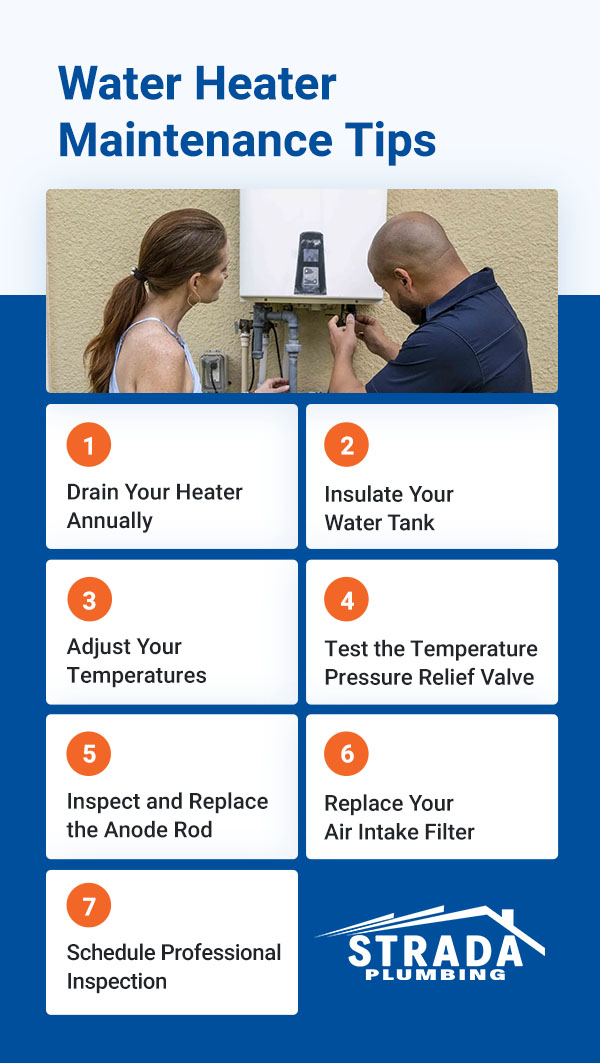 Water Heater Maintenance Tips

1
Drain Your Heater Annually

2
Insulate Your Water Tank

3
Adjust Your Temperatures

4
Test the Temperature Pressure Relief Valve

5
Inspect and Replace the Anode Rod

6
Replace Your Air Intake Filter

7
Schedule Professional Inspection

STRADA
PLUMBING